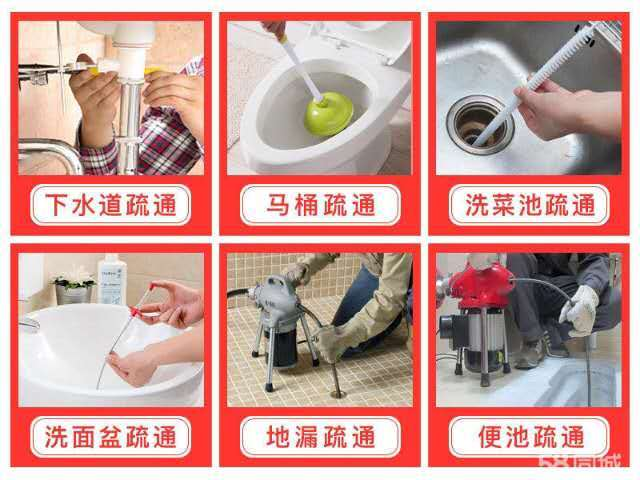 下水道疏通

马桶疏通

洗菜池疏通

洗面盆疏通

地漏疏通

便池疏通

58同城