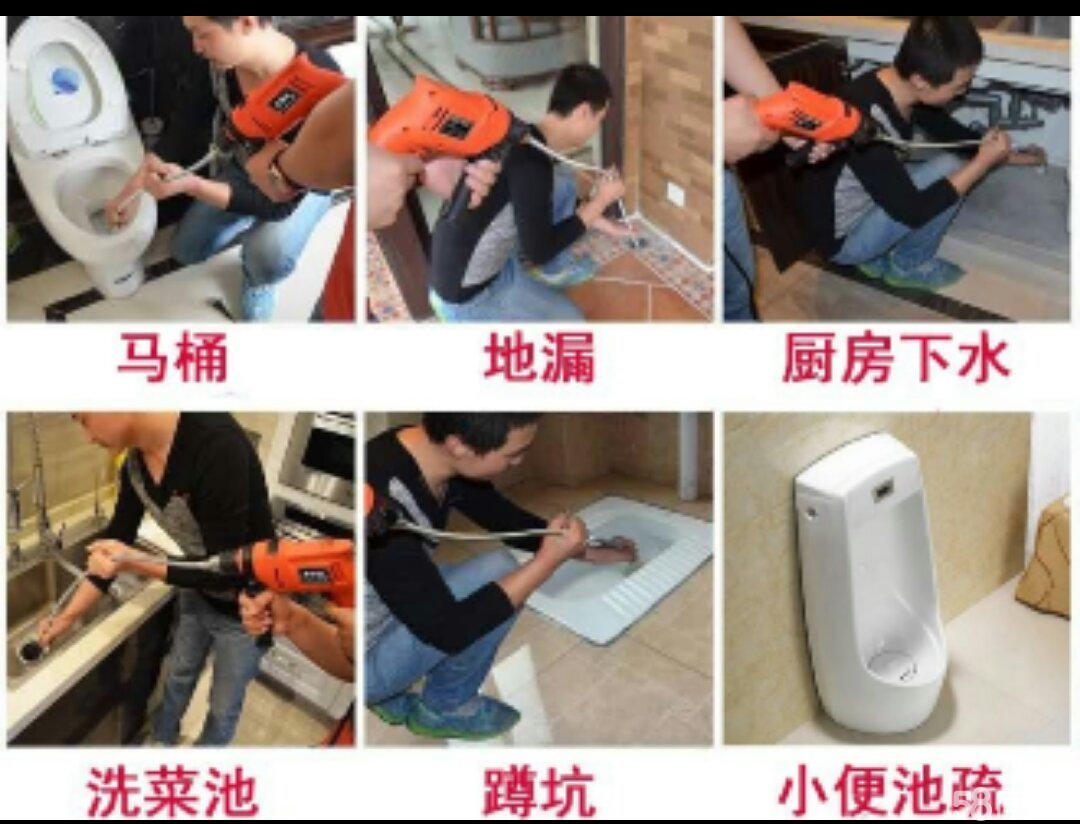 马桶

地漏

厨房下水

洗菜池

蹲坑

小便池疏