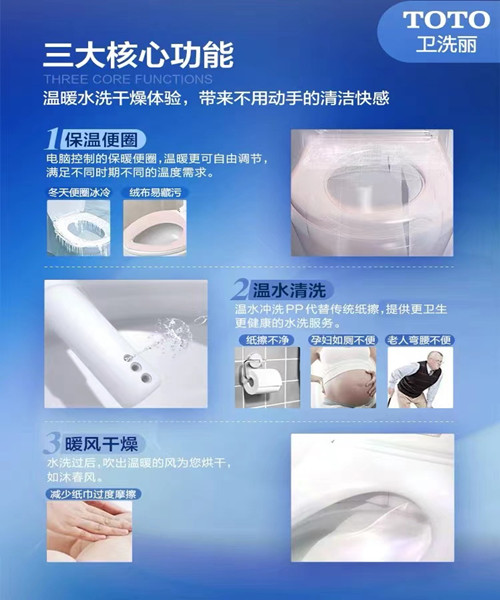 TOTO
卫洗丽

三大核心功能
THREE CORE FUNCTIONS
温暖水洗干燥体验，带来不用动手的清洁快感

1 保温便圈
电脑控制的保暖便圈，温暖更可自由调节，满足不同时期不同的温度需求。

冬天便圈冰冷
绒布易藏污

2 温水清洗
温水冲洗PP代替传统纸擦，提供更卫生更健康的水洗服务。

纸擦不净
孕妇如厕不便
老人弯腰不便

3 暖风干燥
水洗过后，吹出温暖的风为您烘干，如沐春风。

减少纸巾过度摩擦