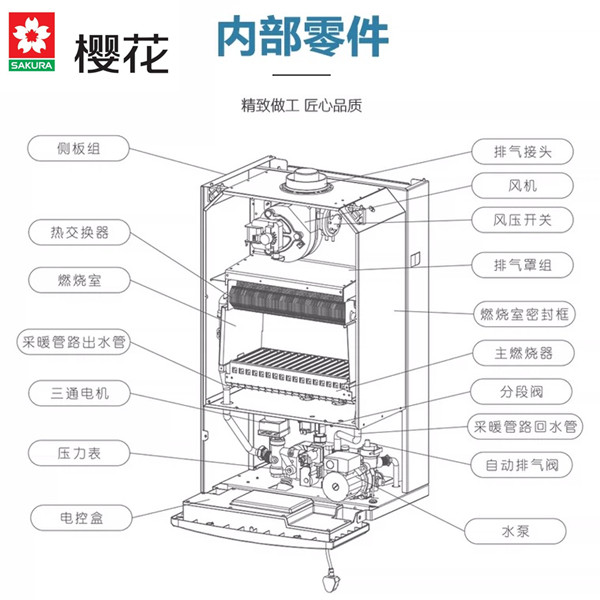 SAKURA
樱花

内部零件

精致做工 匠心品质

侧板组
热交换器
燃烧室
采暖管路出水管
三通电机
压力表
电控盒

排气接头
风机
风压开关
排气罩组
燃烧室密封框
主燃烧器
分段阀
采暖管路回水管
自动排气阀
水泵