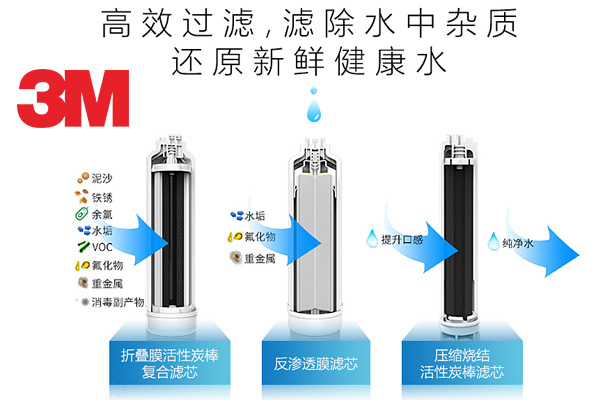 高效过滤，滤除水中杂质
还原新鲜健康水

3M

泥沙
铁锈
余氯
水垢
VOC
氟化物
重金属
消毒副产物

水垢
氟化物
重金属

提升口感

纯净水

折叠膜活性炭棒
复合滤芯

反渗透膜滤芯

压缩烧结
活性炭棒滤芯